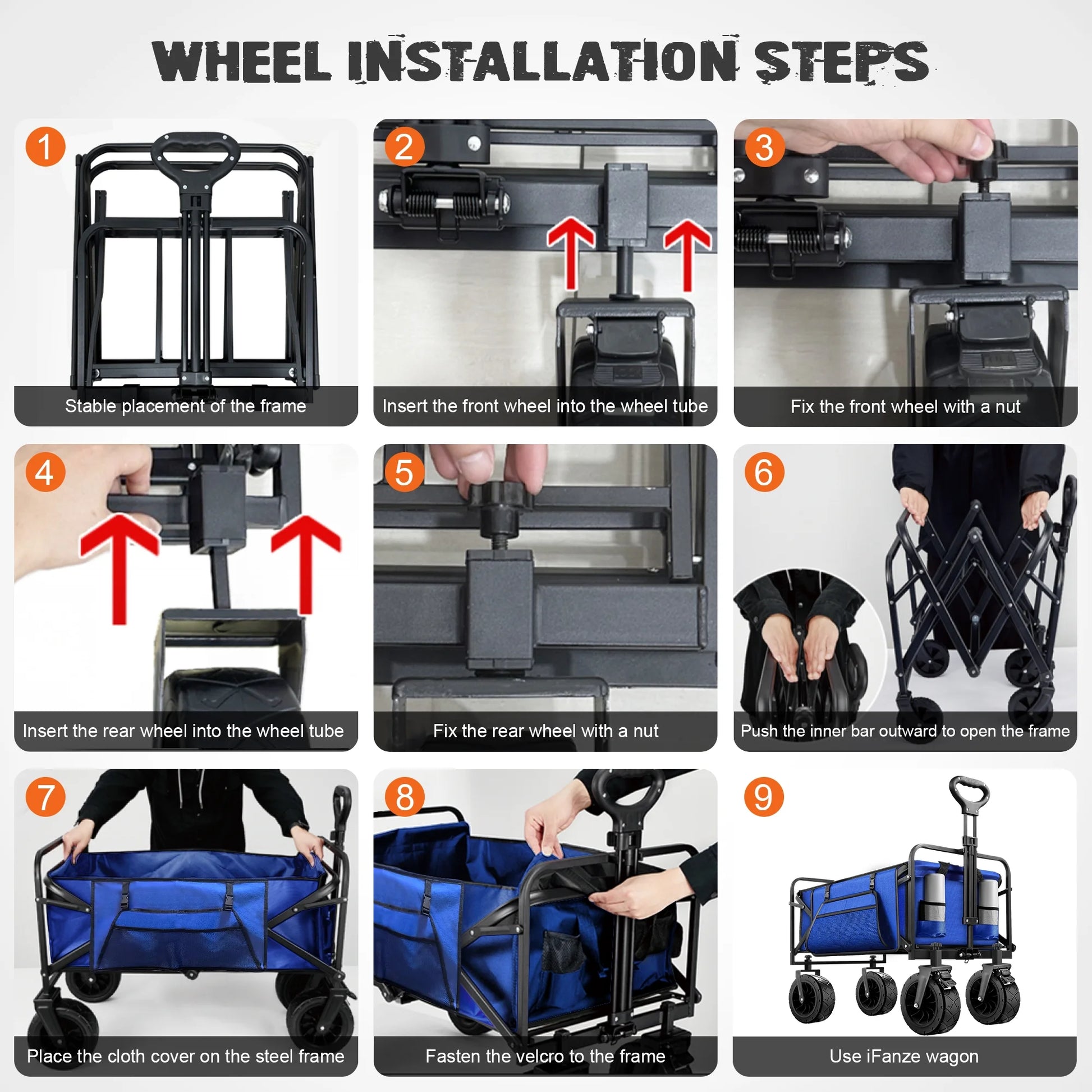 WHEEL INSTALLATION STEPS

1
Stable placement of the frame

2
Insert the front wheel into the wheel tube

3
Fix the front wheel with a nut

4
Insert the rear wheel into the wheel tube

5
Fix the rear wheel with a nut

6
Push the inner bar outward to open the frame

7
Place the cloth cover on the steel frame

8
Fasten the velcro to the frame

9
Use iFanze wagon