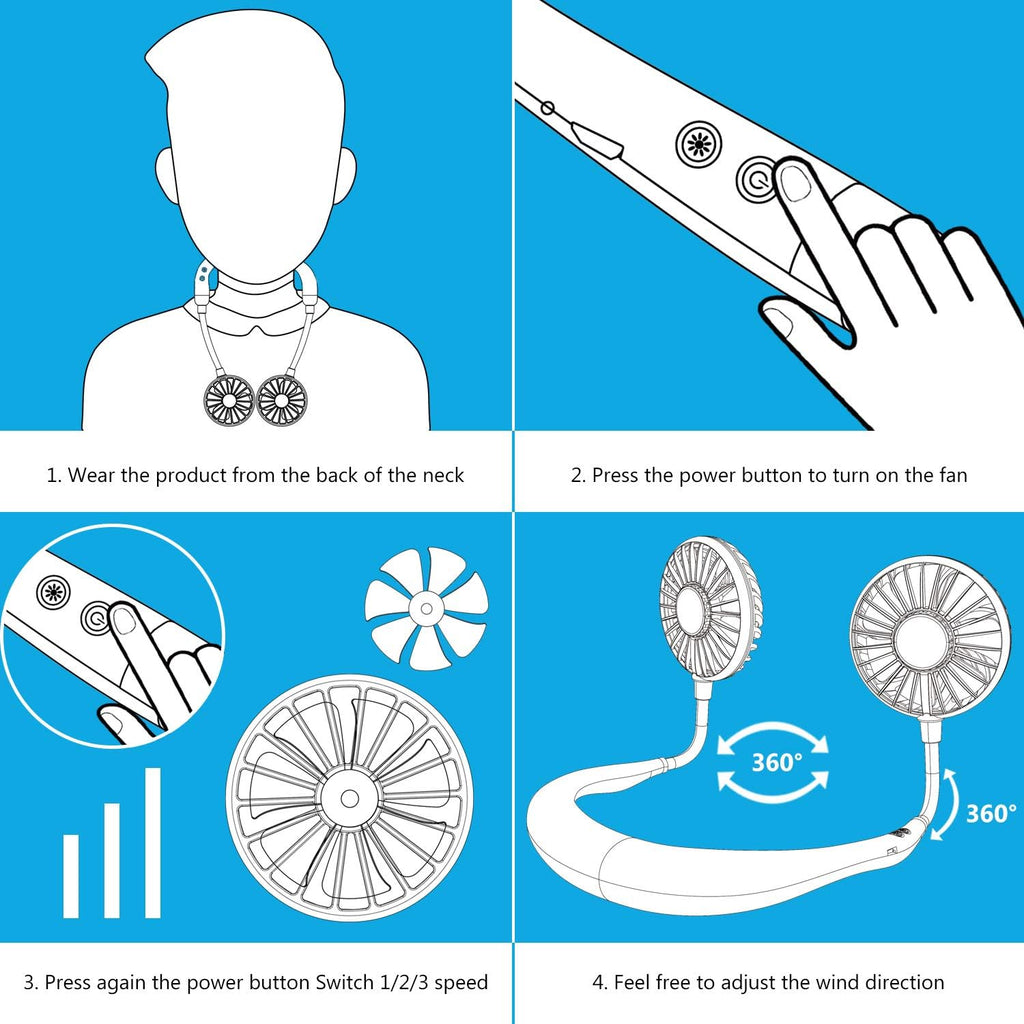 1. Wear the product from the back of the neck

2. Press the power button to turn on the fan

3. Press again the power button Switch 1/2/3 speed

360°

360°

4. Feel free to adjust the wind direction